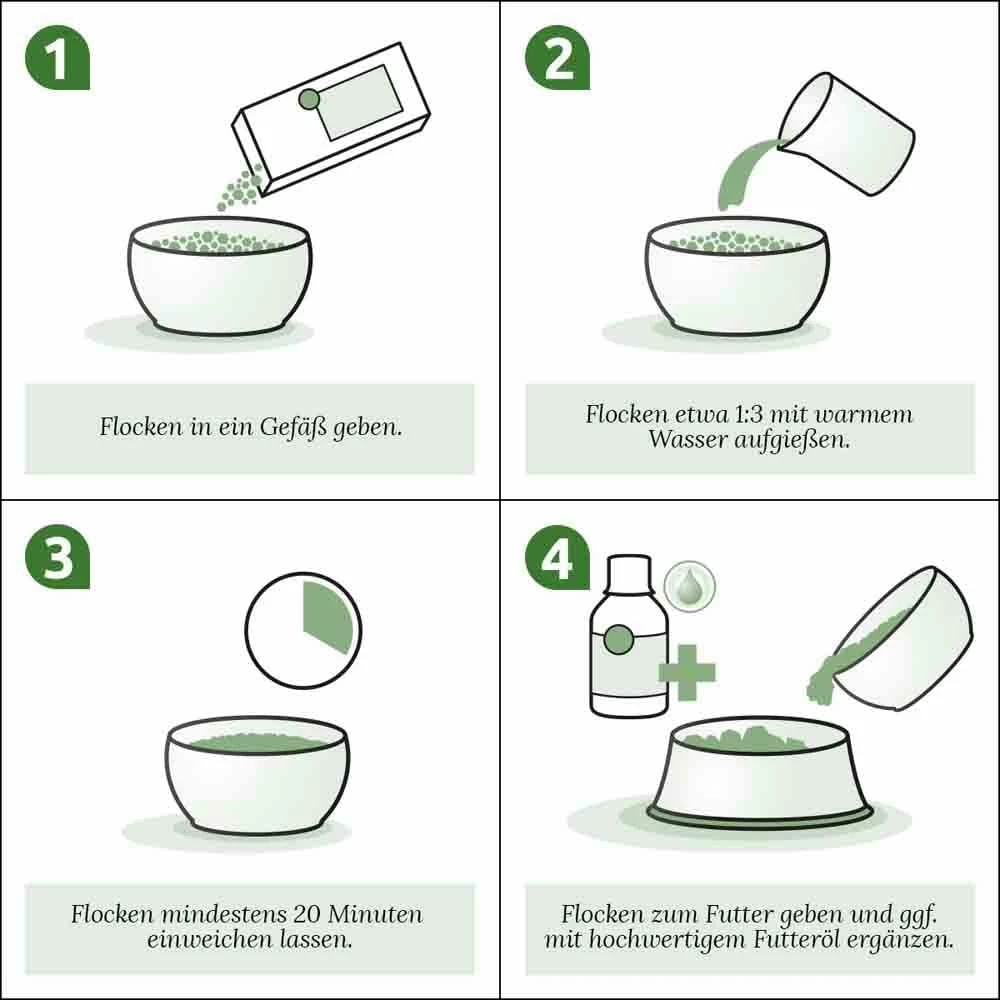 1

Flocken in ein Gefäß geben.

2

Flocken etwa 1:3 mit warmem Wasser aufgießen.

3

Flocken mindestens 20 Minuten einweichen lassen.

4

Flocken zum Futter geben und ggf. mit hochwertigem Futteröl ergänzen.